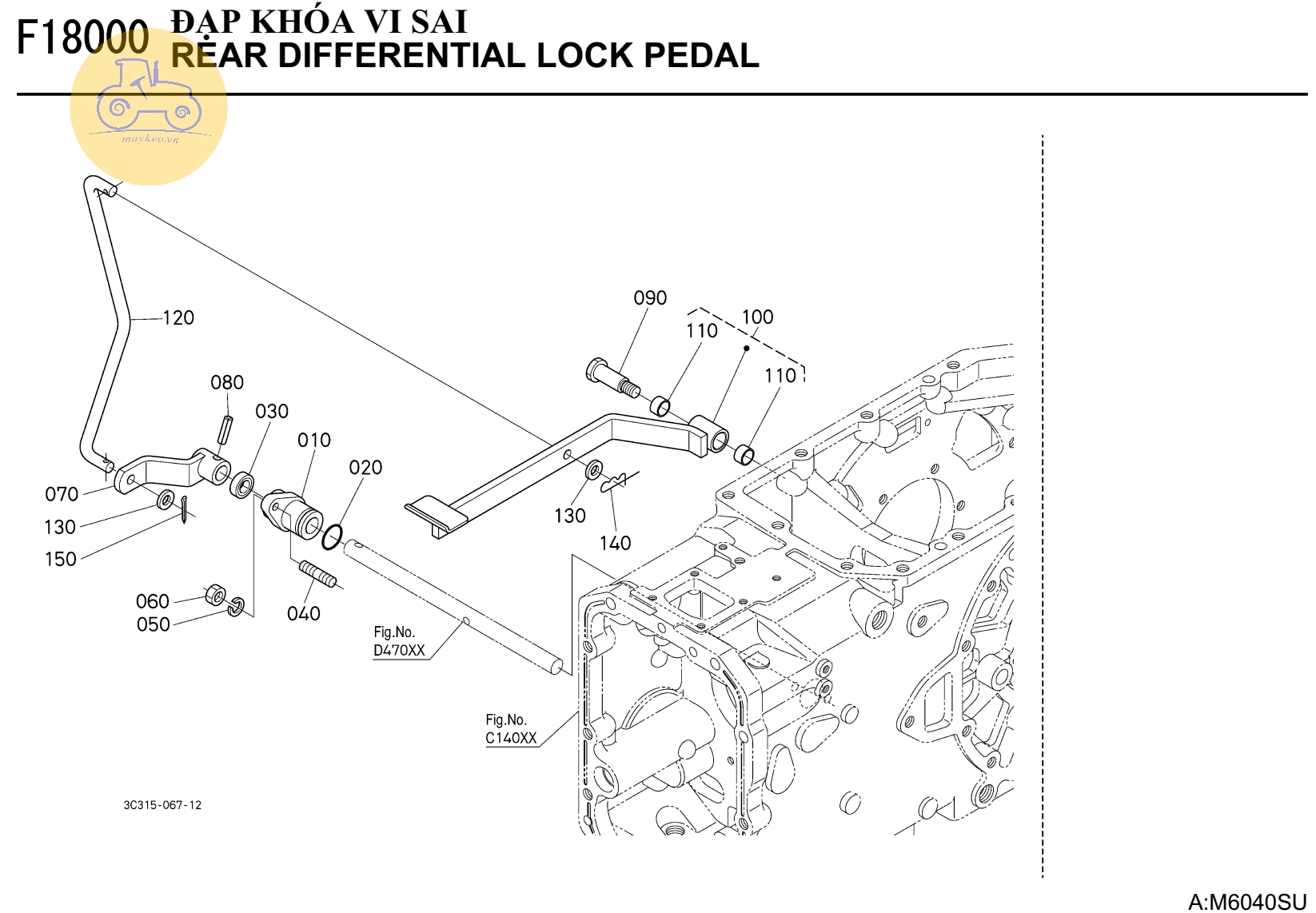 F18000 ĐẠP KHÓA VI SAI
REAR DIFFERENTIAL LOCK PEDAL

maykeo.vn

120
080
030
010
020
070
130
150
060
050
040
090
110
100
110
130
140
Fig.No.
D470XX
Fig.No.
C140XX
3C315-067-12

A:M6040SU